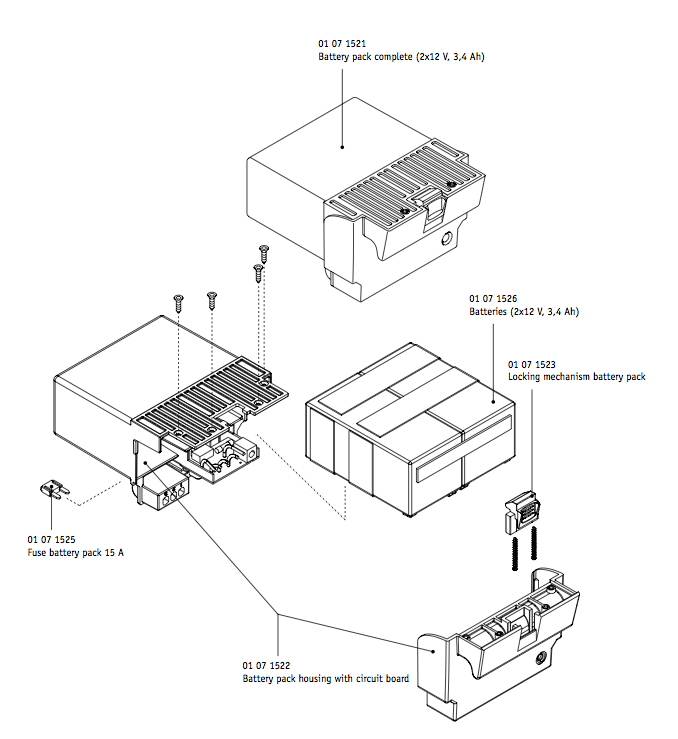 01 07 1521
Battery pack complete (2x12 V, 3,4 Ah)

01 07 1526
Batteries (2x12 V, 3,4 Ah)

01 07 1523
Locking mechanism battery pack

01 07 1525
Fuse battery pack 15 A

01 07 1522
Battery pack housing with circuit board