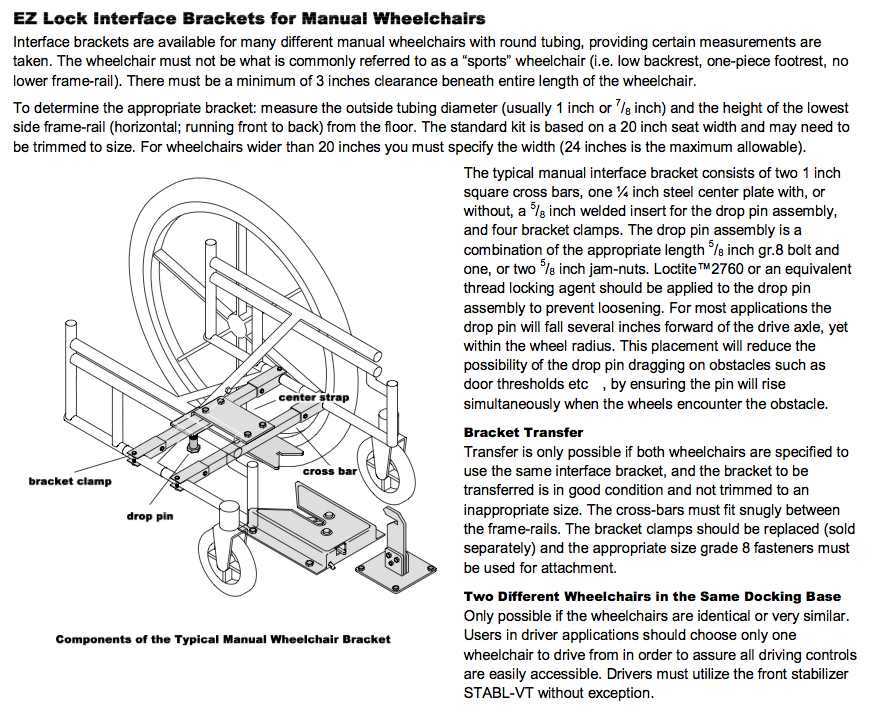 EZ Lock Interface Brackets for Manual Wheelchairs

Interface brackets are available for many different manual wheelchairs with round tubing, providing certain measurements are taken. The wheelchair must not be what is commonly referred to as a “sports” wheelchair (i.e. low backrest, one-piece footrest, no lower frame-rail). There must be a minimum of 3 inches clearance beneath entire length of the wheelchair.

To determine the appropriate bracket: measure the outside tubing diameter (usually 1 inch or $^7/_8$ inch) and the height of the lowest side frame-rail (horizontal; running front to back) from the floor. The standard kit is based on a 20 inch seat width and may need to be trimmed to size. For wheelchairs wider than 20 inches you must specify the width (24 inches is the maximum allowable).

center strap

cross bar

bracket clamp

drop pin

Components of the Typical Manual Wheelchair Bracket

The typical manual interface bracket consists of two 1 inch square cross bars, one ¼ inch steel center plate with, or without, a $^5/_8$ inch welded insert for the drop pin assembly, and four bracket clamps. The drop pin assembly is a combination of the appropriate length $^5/_8$ inch gr.8 bolt and one, or two $^5/_8$ inch jam-nuts. Loctite™2760 or an equivalent thread locking agent should be applied to the drop pin assembly to prevent loosening. For most applications the drop pin will fall several inches forward of the drive axle, yet within the wheel radius. This placement will reduce the possibility of the drop pin dragging on obstacles such as door thresholds etc , by ensuring the pin will rise simultaneously when the wheels encounter the obstacle.

Bracket Transfer

Transfer is only possible if both wheelchairs are specified to use the same interface bracket, and the bracket to be transferred is in good condition and not trimmed to an inappropriate size. The cross-bars must fit snugly between the frame-rails. The bracket clamps should be replaced (sold separately) and the appropriate size grade 8 fasteners must be used for attachment.

Two Different Wheelchairs in the Same Docking Base

Only possible if the wheelchairs are identical or very similar. Users in driver applications should choose only one wheelchair to drive from in order to assure all driving controls are easily accessible. Drivers must utilize the front stabilizer STABL-VT without exception.