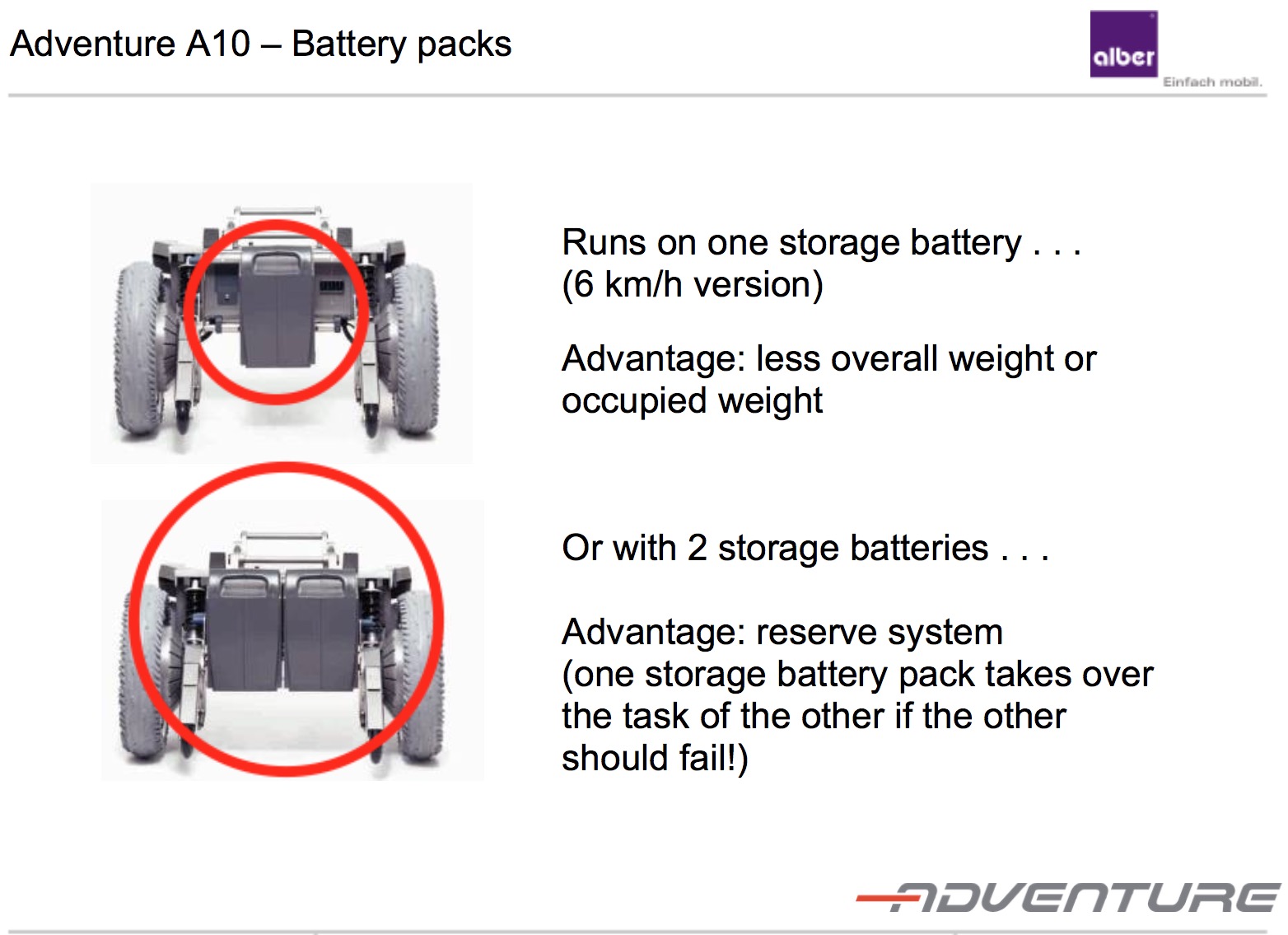 Adventure A10 – Battery packs

alber
Einfach mobil.

Runs on one storage battery . . .
(6 km/h version)

Advantage: less overall weight or occupied weight

Or with 2 storage batteries . . .

Advantage: reserve system
(one storage battery pack takes over the task of the other if the other should fail!)

ADVENTURE