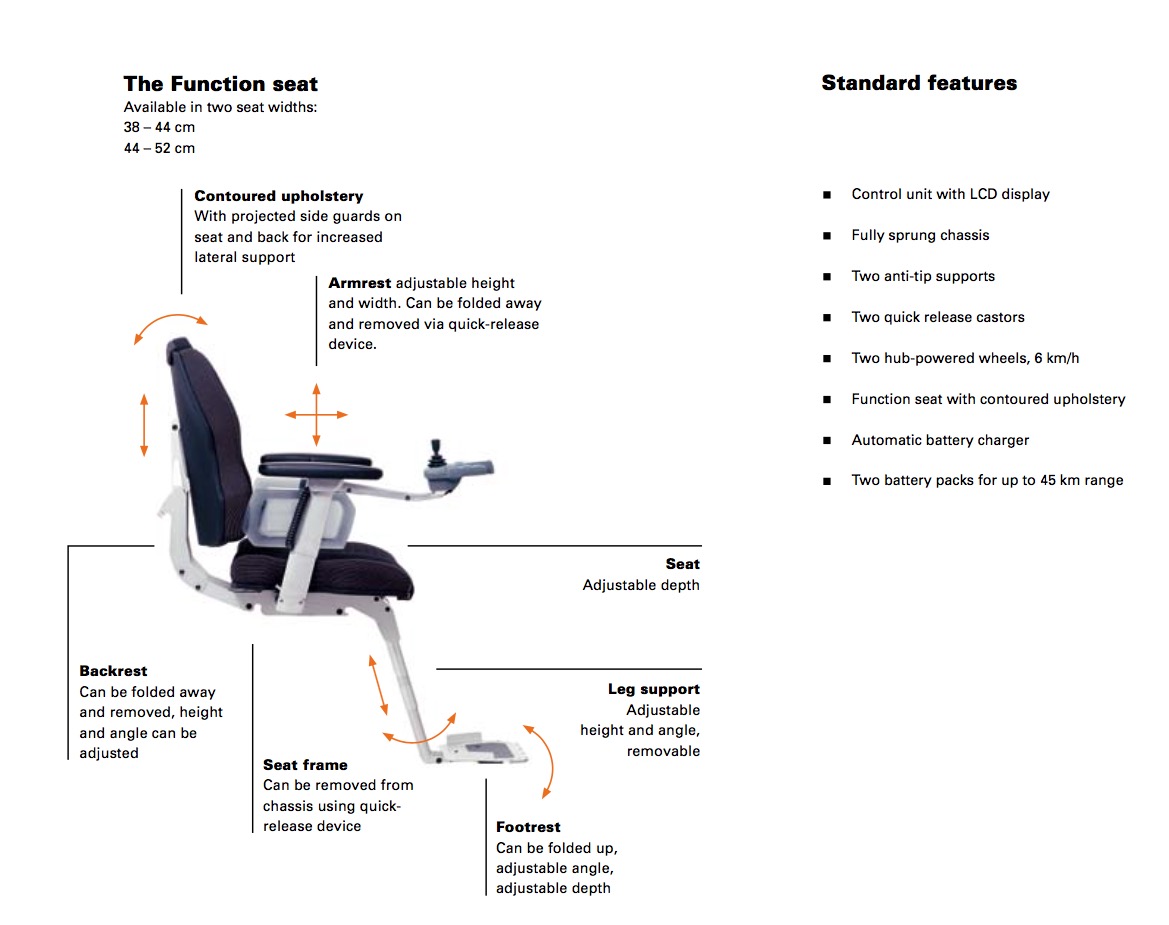 The Function seat
Available in two seat widths:
38 – 44 cm
44 – 52 cm

Contoured upholstery
With projected side guards on seat and back for increased lateral support

Armrest adjustable height and width. Can be folded away and removed via quick-release device.

Seat
Adjustable depth

Backrest
Can be folded away and removed, height and angle can be adjusted

Leg support
Adjustable height and angle, removable

Seat frame
Can be removed from chassis using quick-release device

Footrest
Can be folded up, adjustable angle, adjustable depth

Standard features

■ Control unit with LCD display

■ Fully sprung chassis

■ Two anti-tip supports

■ Two quick release castors

■ Two hub-powered wheels, 6 km/h

■ Function seat with contoured upholstery

■ Automatic battery charger

■ Two battery packs for up to 45 km range